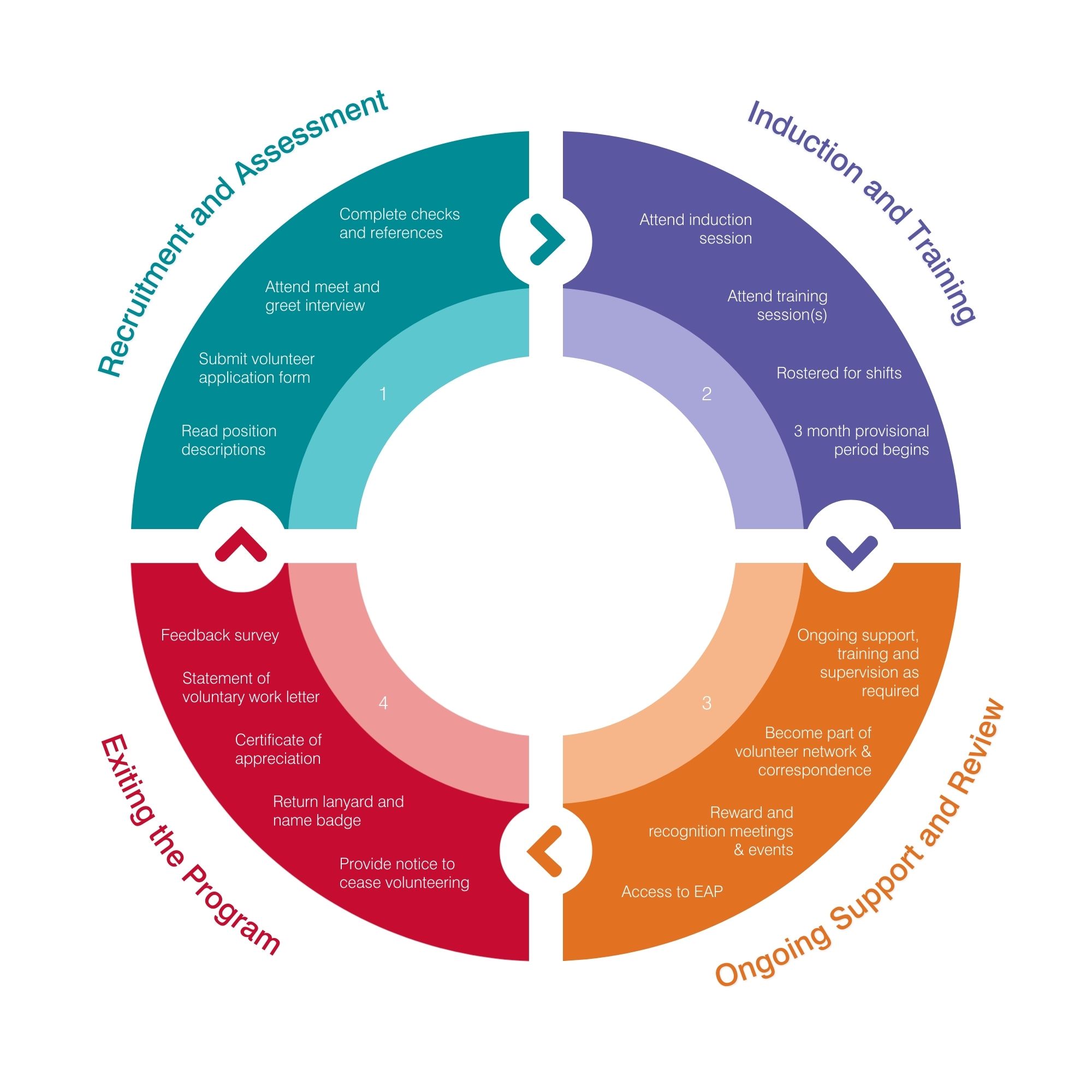 Recruitment and Assessment

Complete checks and references

Attend meet and greet interview

Submit volunteer application form

Read position descriptions

1

Induction and Training

Attend induction session

Attend training session(s)

Rostered for shifts

3 month provisional period begins

2

Ongoing Support and Review

Ongoing support, training and supervision as required

Become part of volunteer network & correspondence

Reward and recognition meetings & events

Access to EAP

3

Exiting the Program

Feedback survey

Statement of voluntary work letter

Certificate of appreciation

Return lanyard and name badge

Provide notice to cease volunteering

4